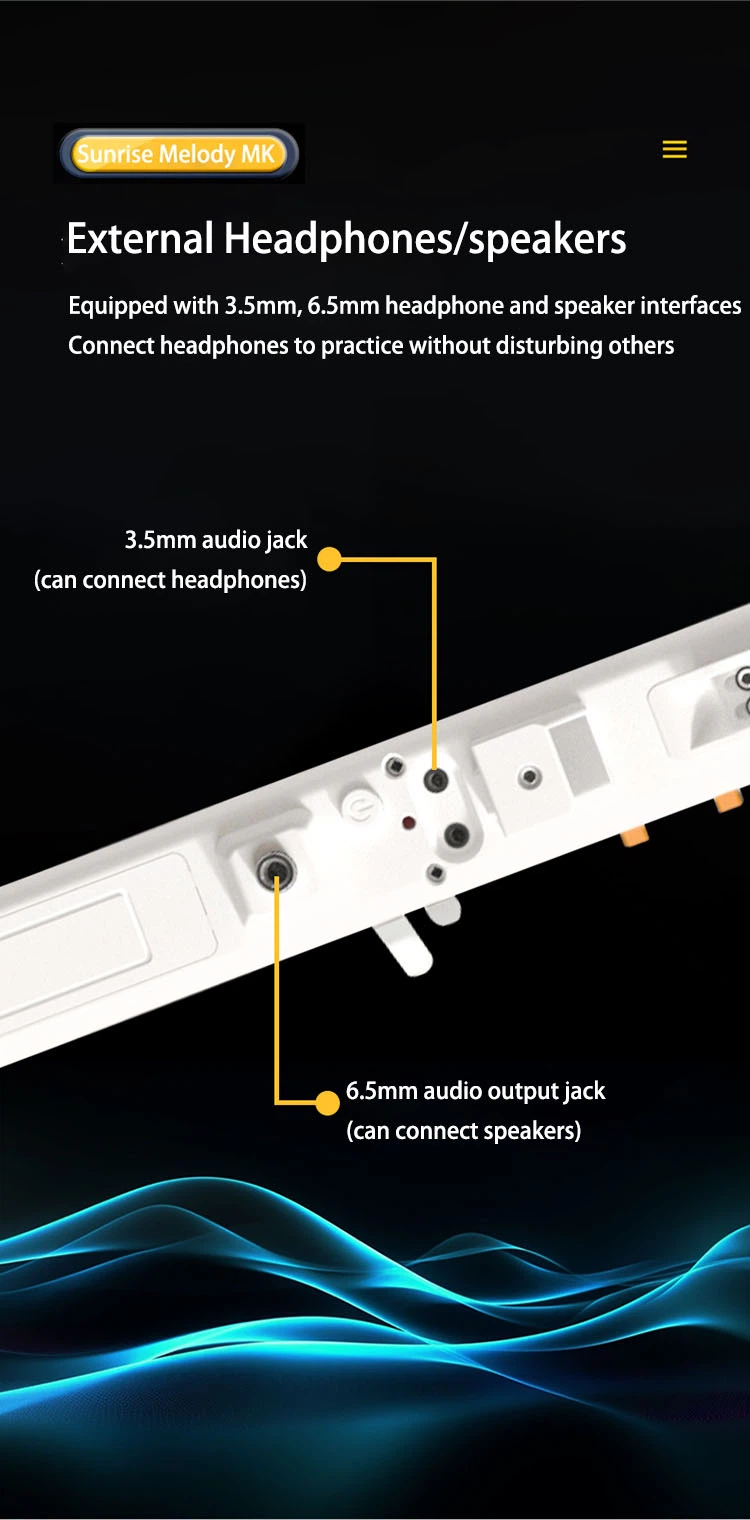 Sunrise Melody MK

External Headphones/speakers

Equipped with 3.5mm, 6.5mm headphone and speaker interfaces
Connect headphones to practice without disturbing others

3.5mm audio jack
(can connect headphones)

6.5mm audio output jack
(can connect speakers)